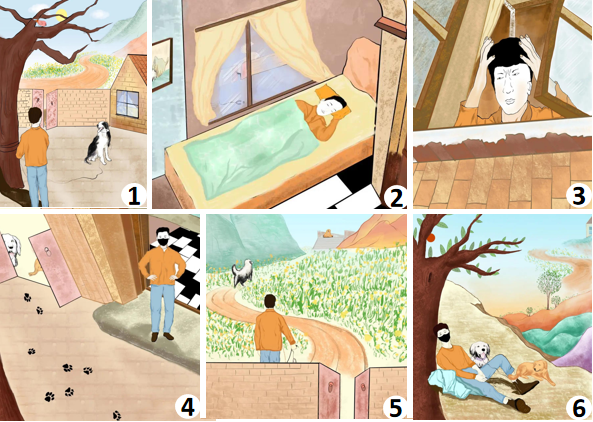 1

2

3

4

5

6